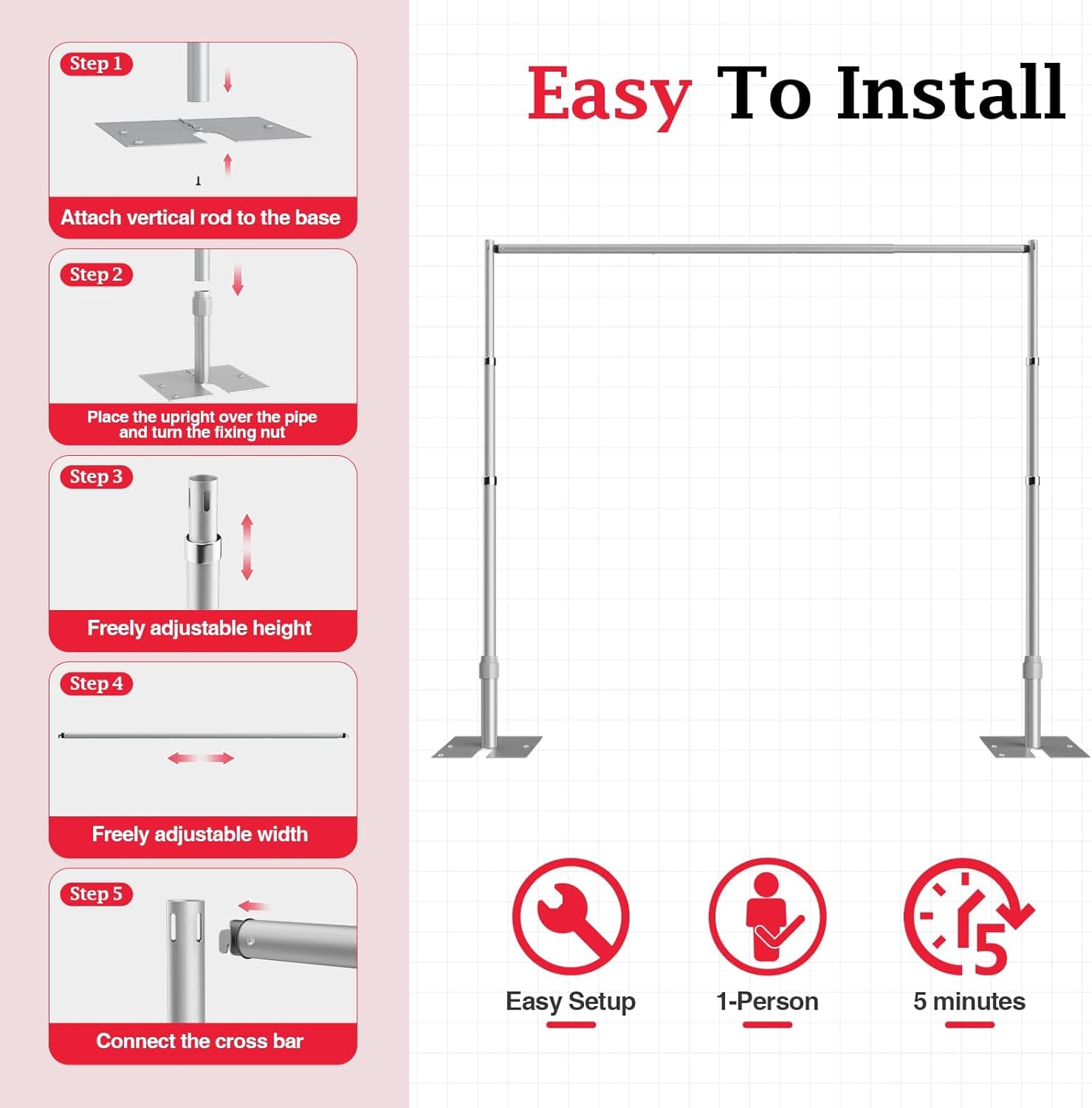 Step 1
Attach vertical rod to the base

Step 2
Place the upright over the pipe and turn the fixing nut

Step 3
Freely adjustable height

Step 4
Freely adjustable width

Step 5
Connect the cross bar

Easy To Install

5

Easy Setup

1-Person

5 minutes