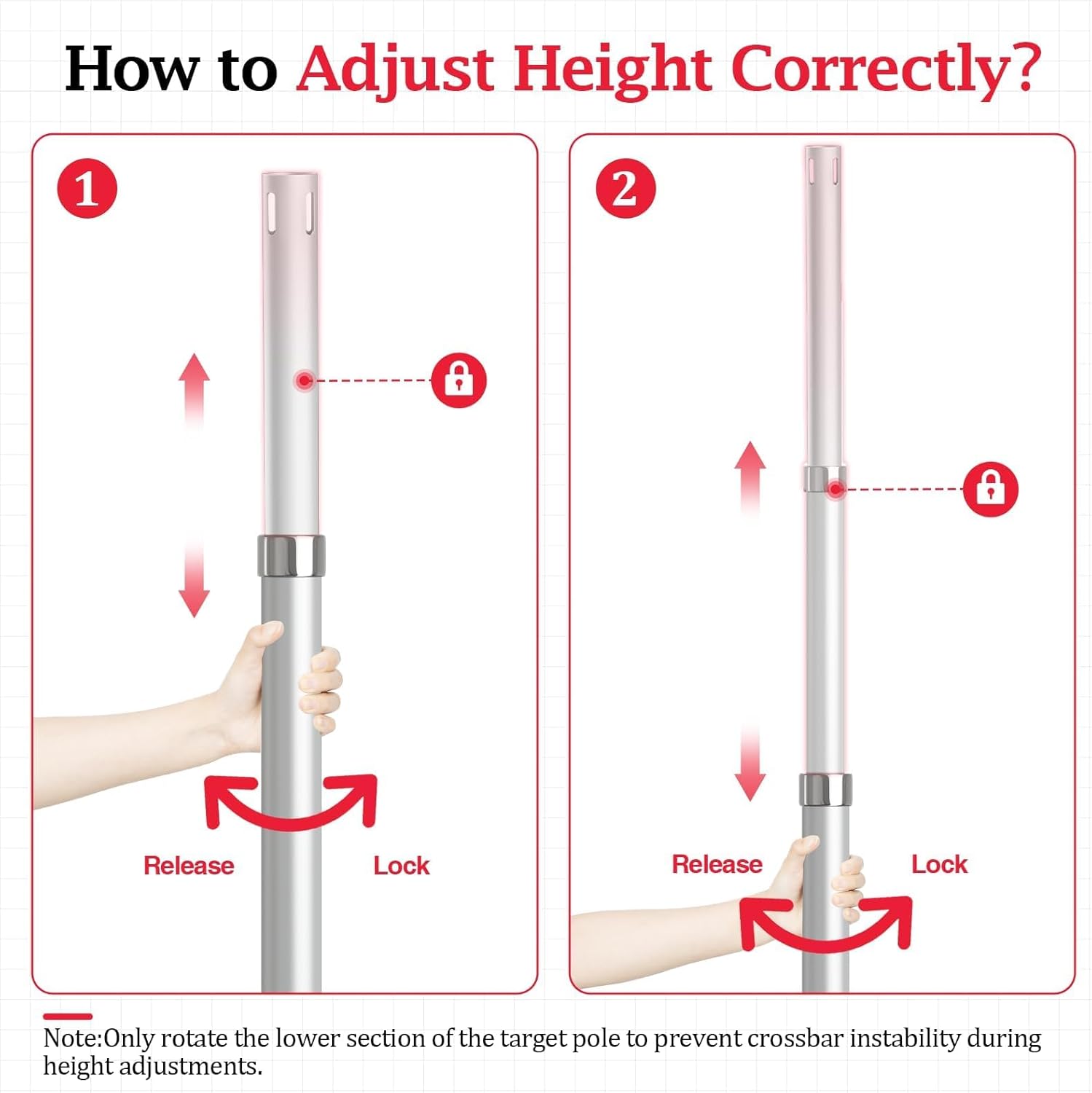 How to Adjust Height Correctly?

1

Release

Lock

2

Release

Lock

Note:Only rotate the lower section of the target pole to prevent crossbar instability during height adjustments.