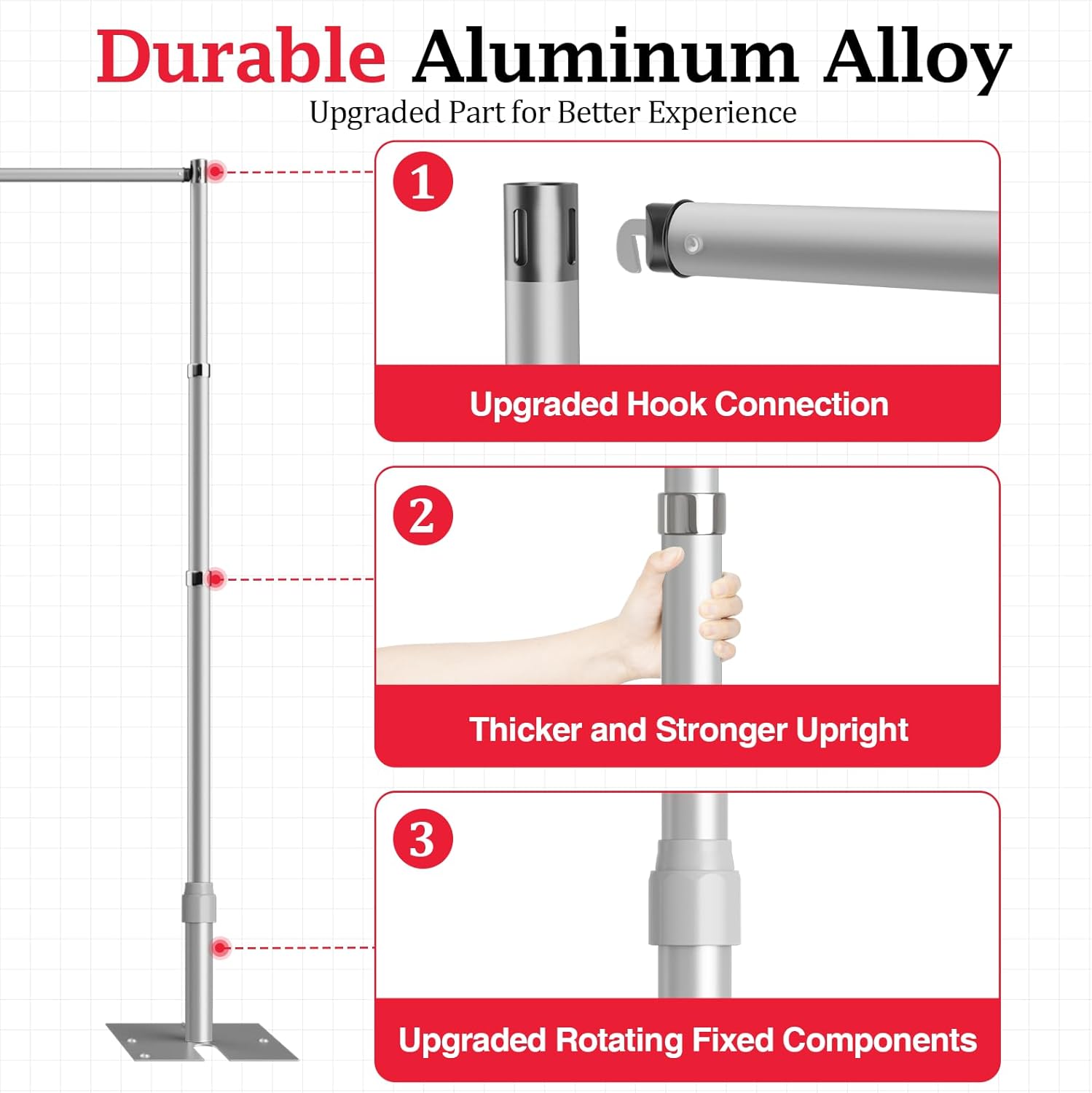 Durable Aluminum Alloy

Upgraded Part for Better Experience

1

Upgraded Hook Connection

2

Thicker and Stronger Upright

3

Upgraded Rotating Fixed Components