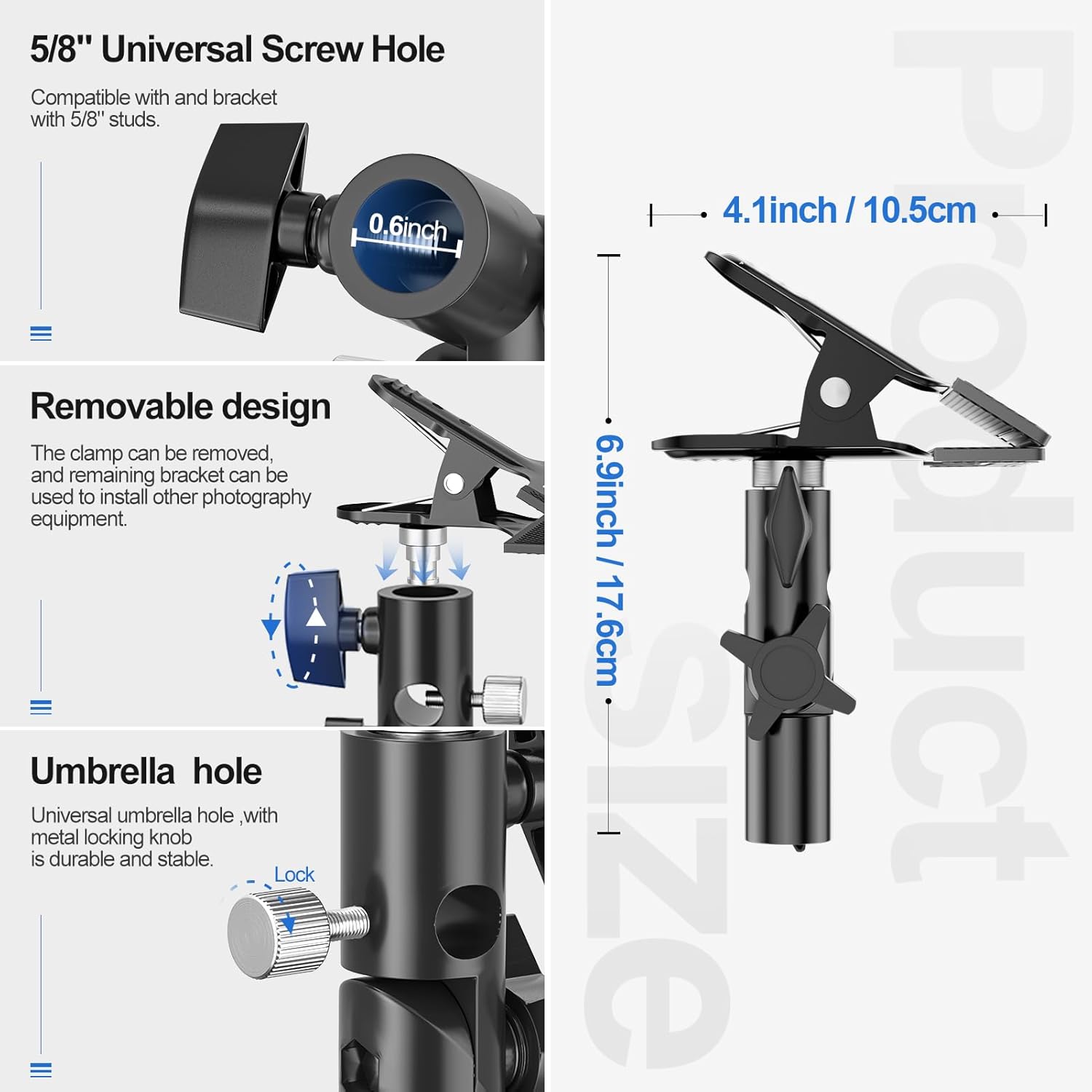 5/8'' Universal Screw Hole

Compatible with and bracket with 5/8'' studs.

0.6inch

Removable design

The clamp can be removed, and remaining bracket can be used to install other photography equipment.

Umbrella hole

Universal umbrella hole ,with metal locking knob is durable and stable.

Lock

4.1inch / 10.5cm

6.9inch / 17.6cm

Product Size