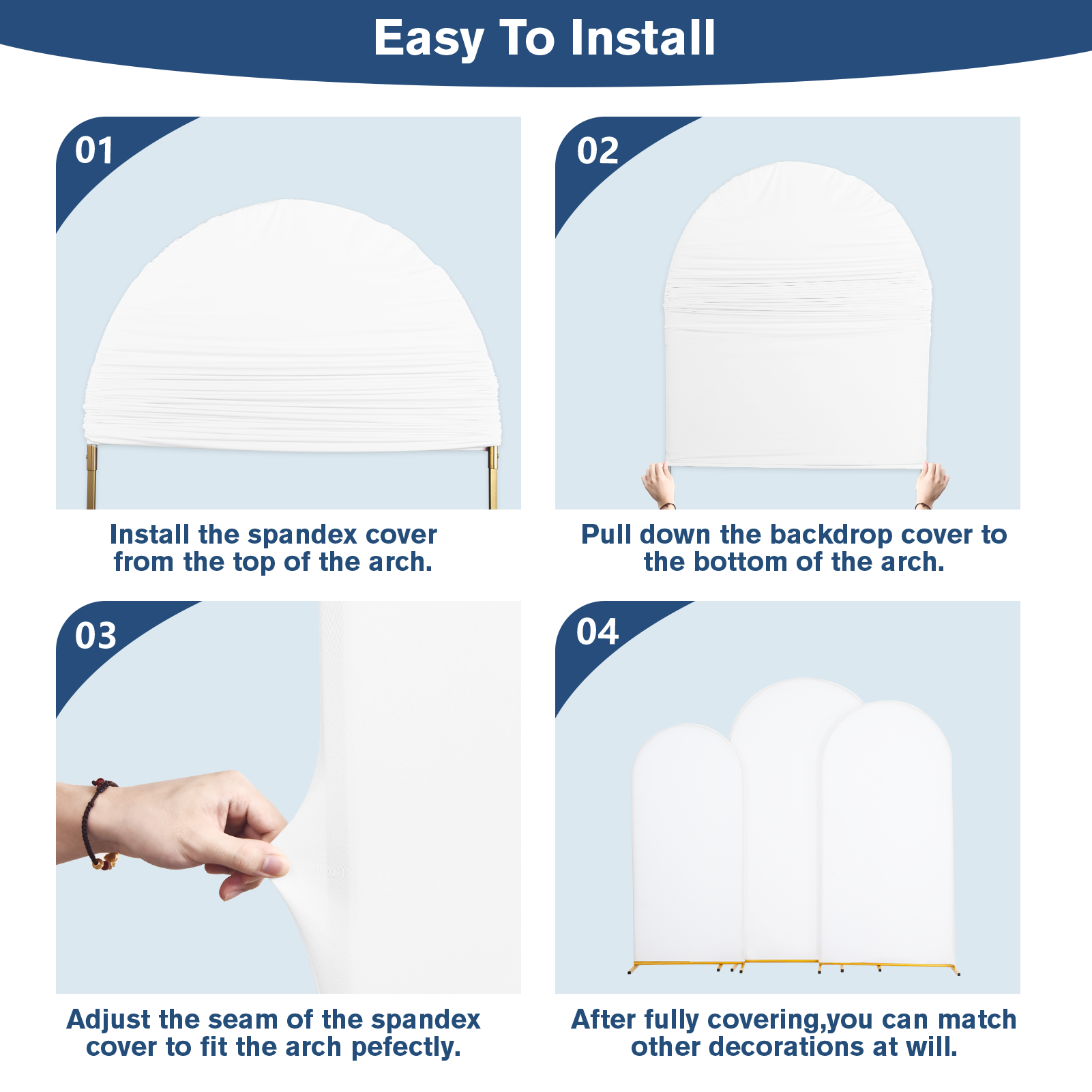 Easy To Install

01

Install the spandex cover from the top of the arch.

02

Pull down the backdrop cover to the bottom of the arch.

03

Adjust the seam of the spandex cover to fit the arch pefectly.

04

After fully covering,you can match other decorations at will.