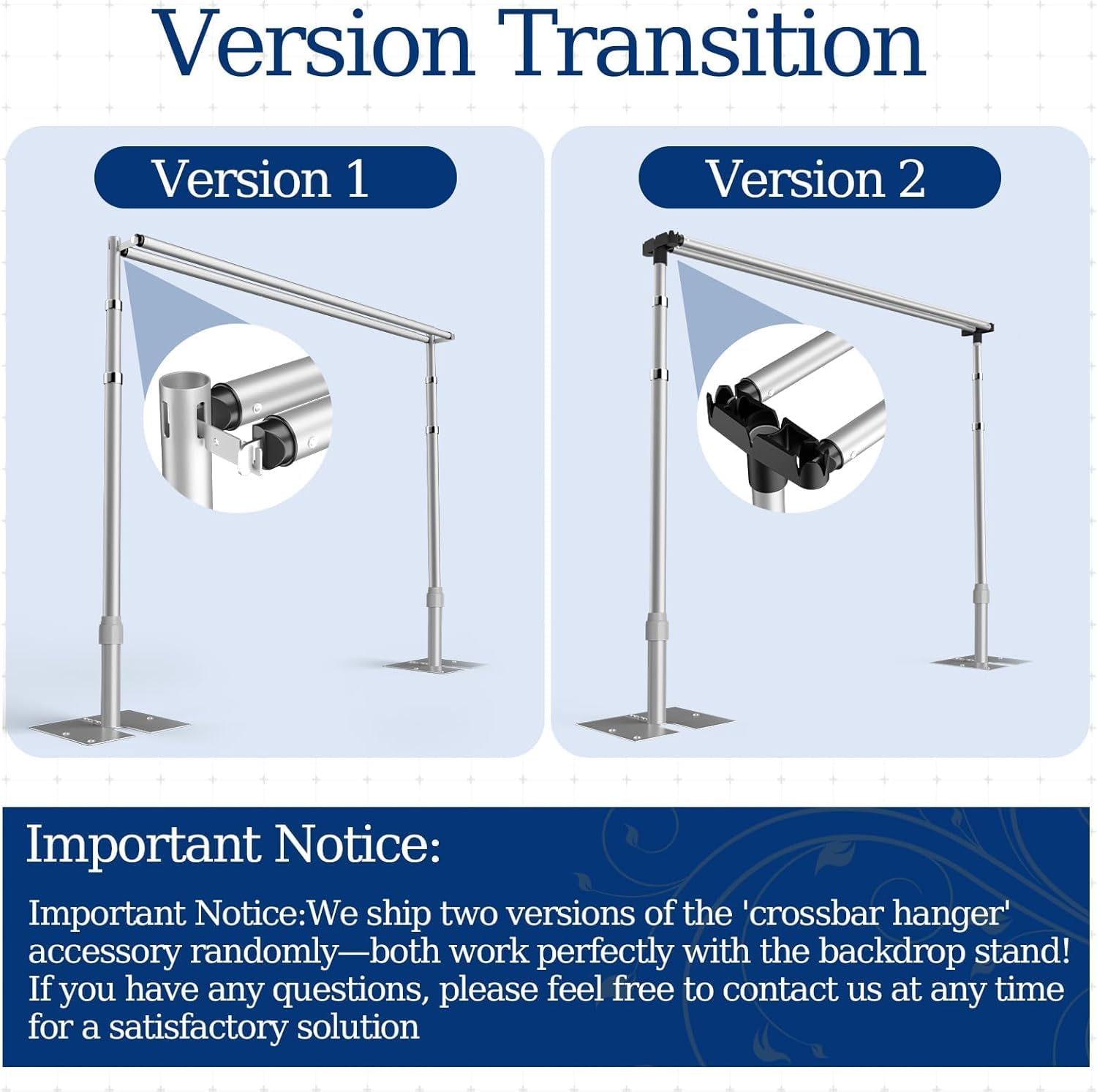 Version Transition

Version 1

Version 2

Important Notice:

Important Notice:We ship two versions of the 'crossbar hanger' accessory randomly—both work perfectly with the backdrop stand! If you have any questions, please feel free to contact us at any time for a satisfactory solution