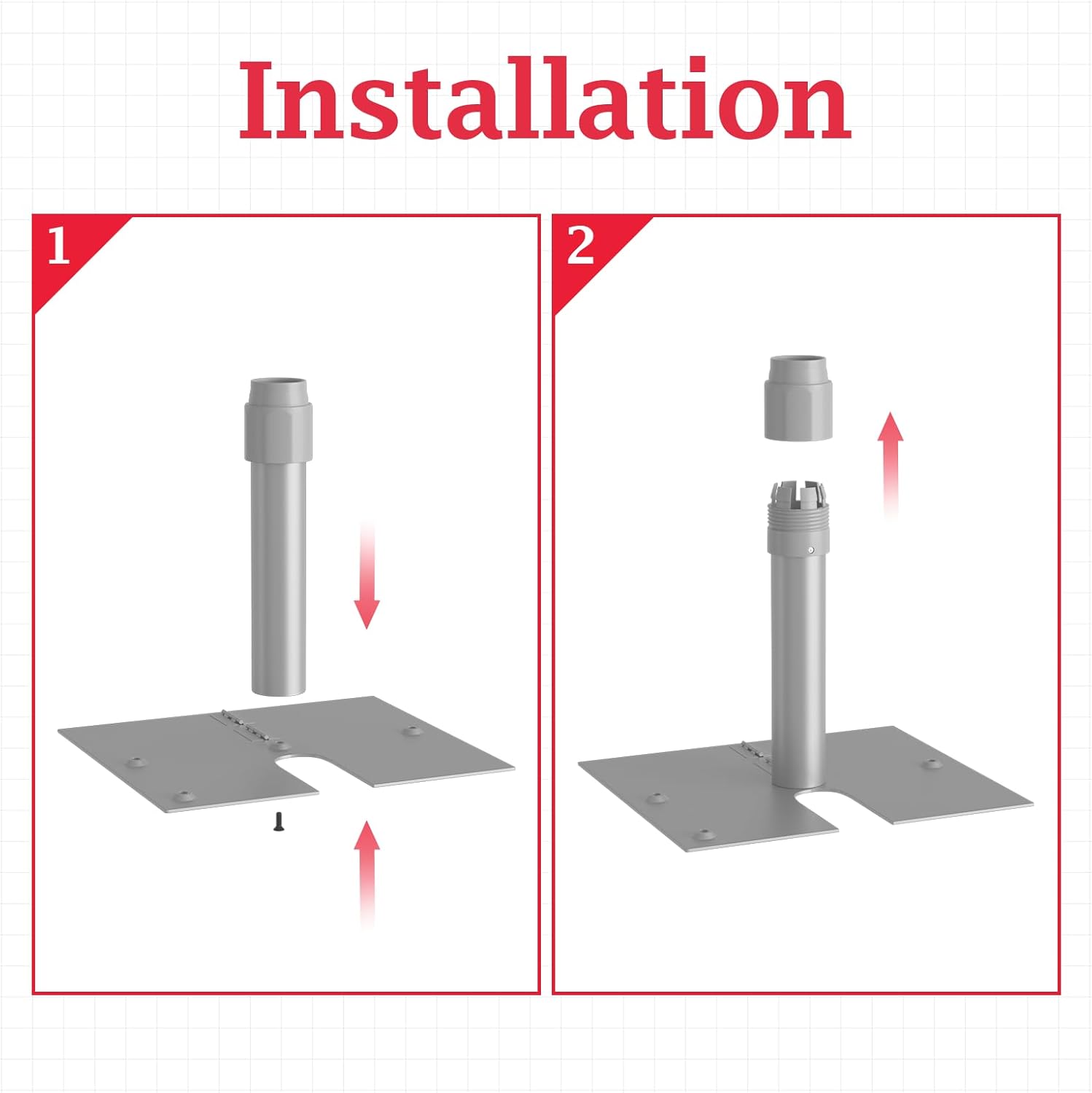 Installation

1

2