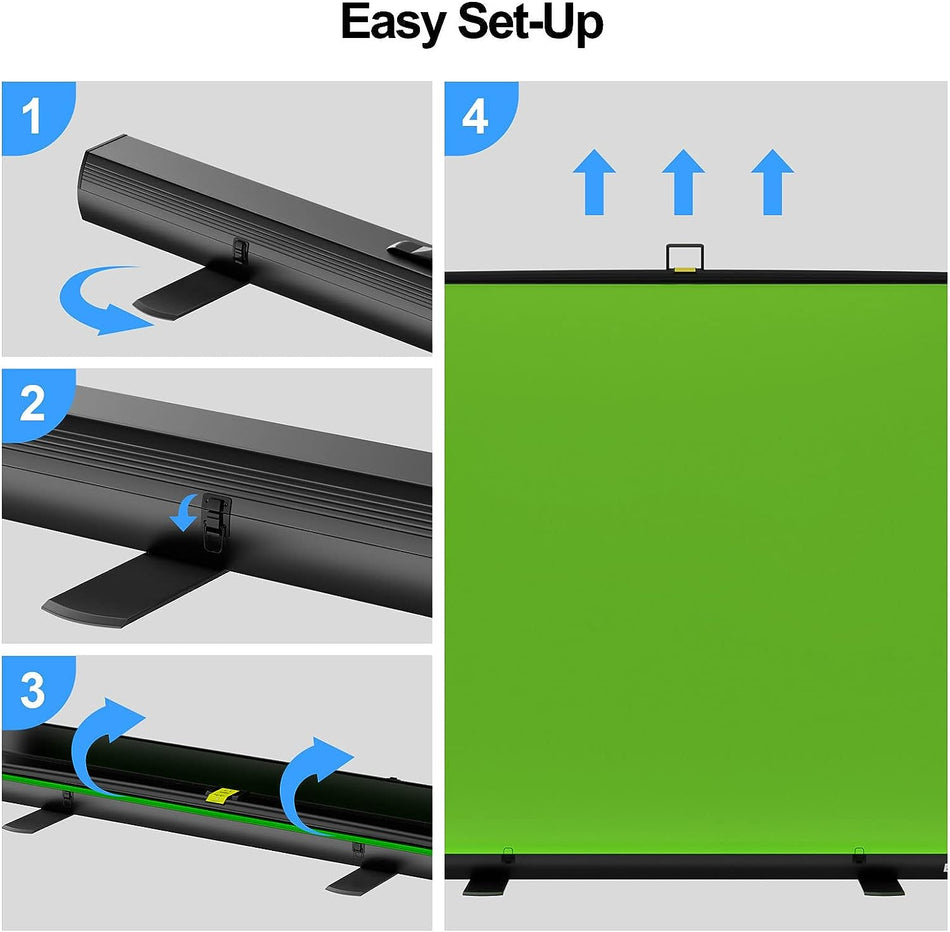 Easy Set-Up

1

2

3

4