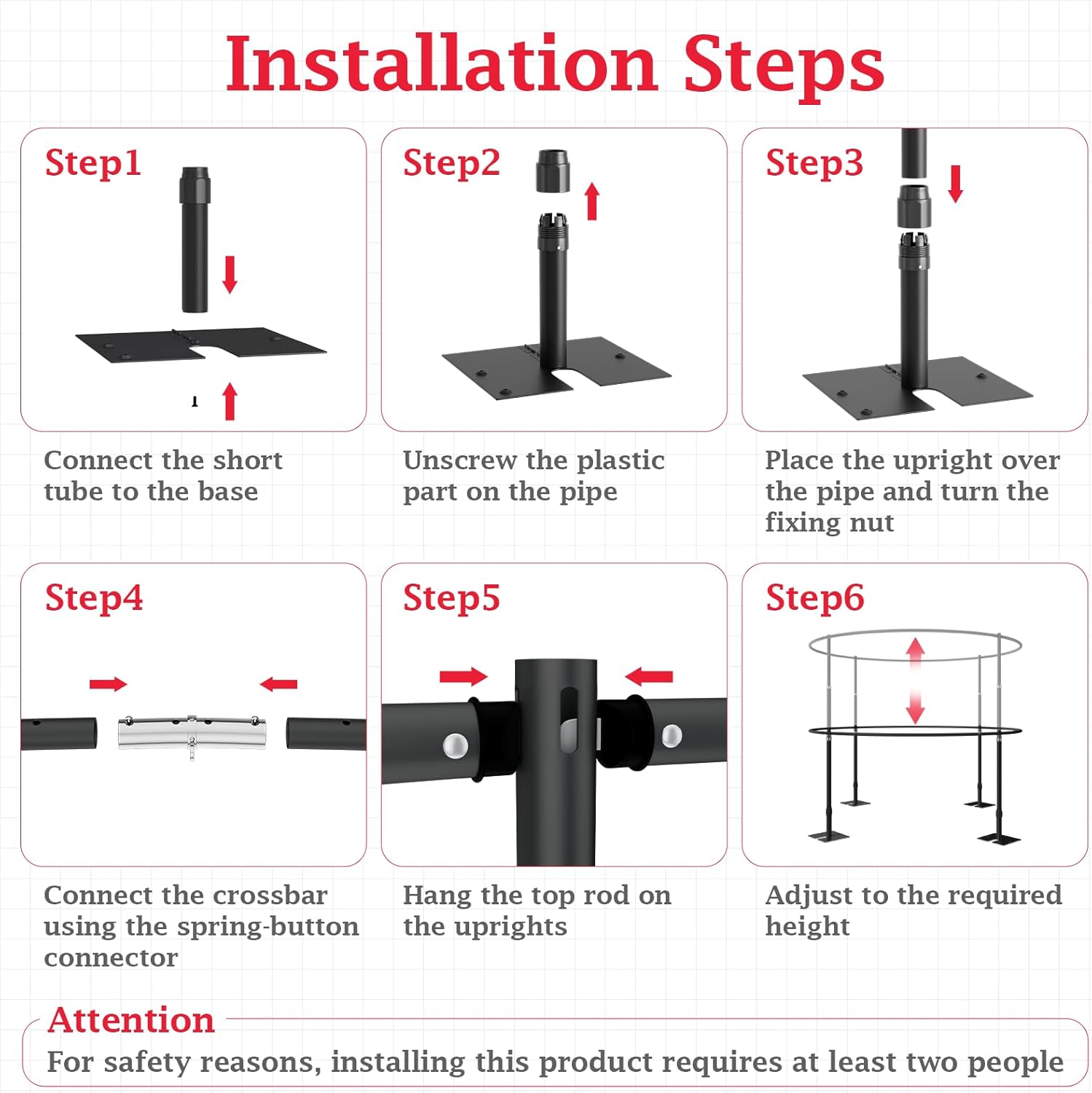 Installation Steps

Step1

Connect the short tube to the base

Step2

Unscrew the plastic part on the pipe

Step3

Place the upright over the pipe and turn the fixing nut

Step4

Connect the crossbar using the spring-button connector

Step5

Hang the top rod on the uprights

Step6

Adjust to the required height

Attention

For safety reasons, installing this product requires at least two people