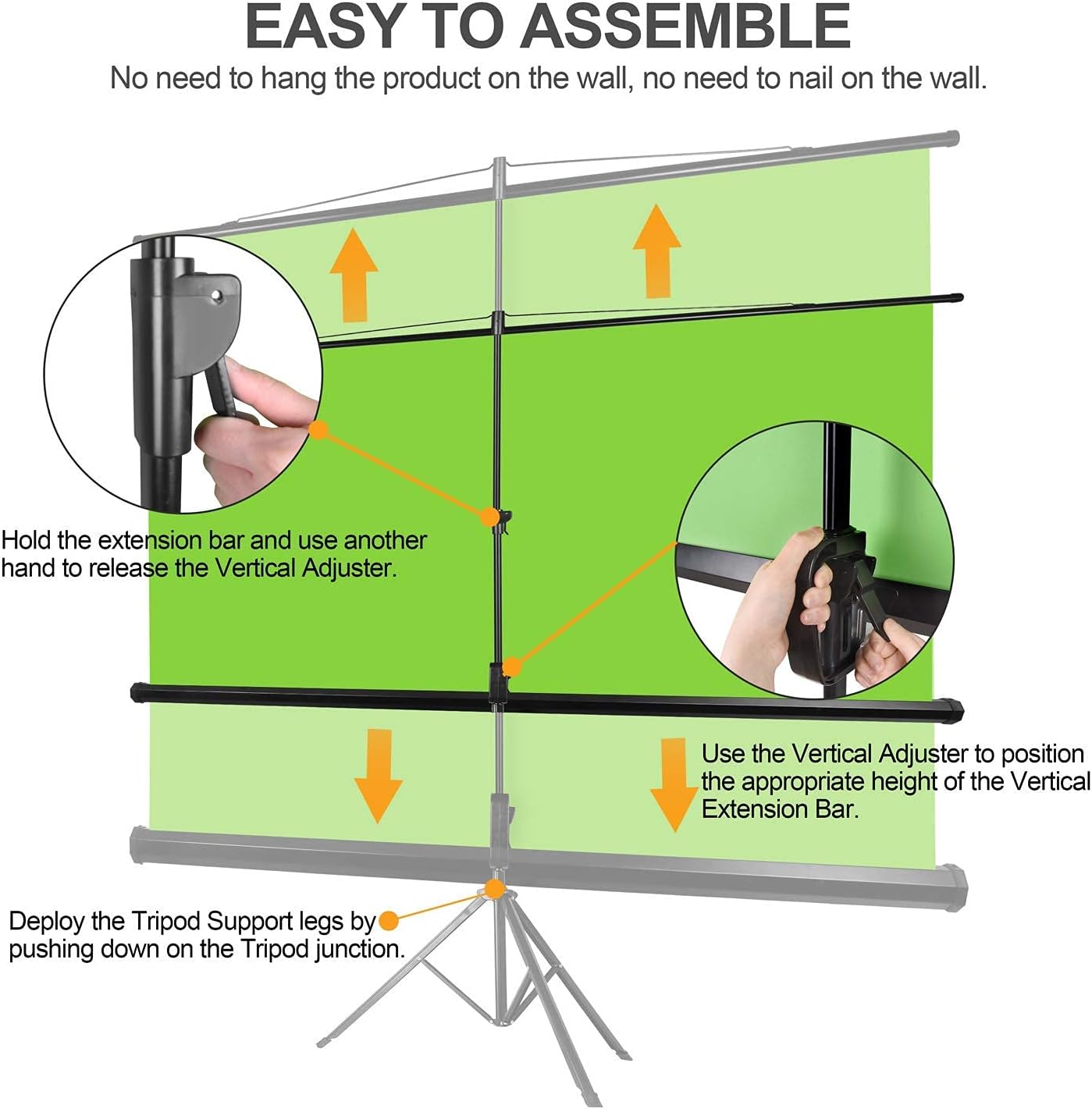 EASY TO ASSEMBLE

No need to hang the product on the wall, no need to nail on the wall.

Hold the extension bar and use another hand to release the Vertical Adjuster.

Use the Vertical Adjuster to position the appropriate height of the Vertical Extension Bar.

Deploy the Tripod Support legs by pushing down on the Tripod junction.