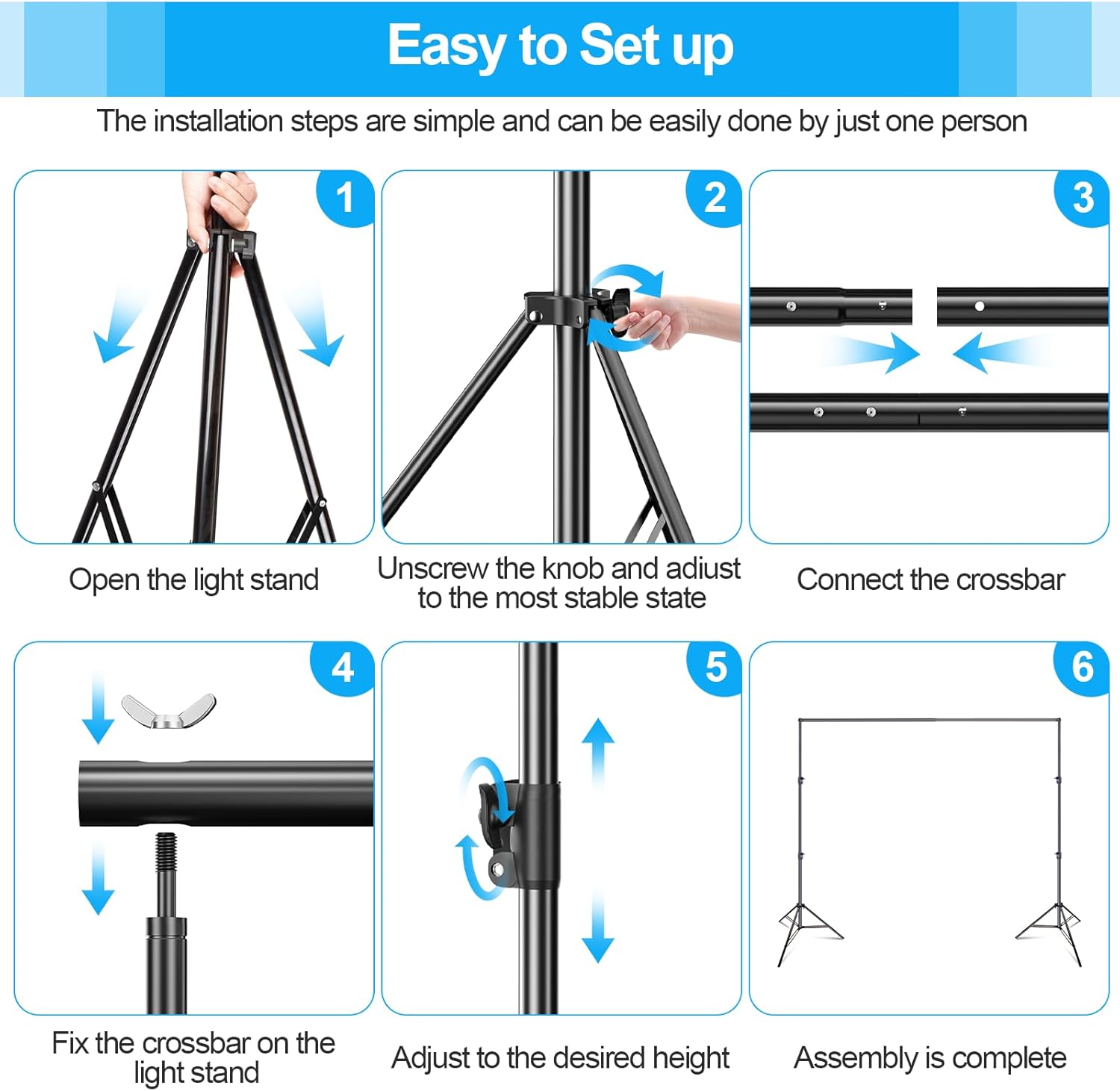 Easy to Set up

The installation steps are simple and can be easily done by just one person

1

Open the light stand

2

Unscrew the knob and adiust to the most stable state

3

Connect the crossbar

4

Fix the crossbar on the light stand

5

Adjust to the desired height

6

Assembly is complete