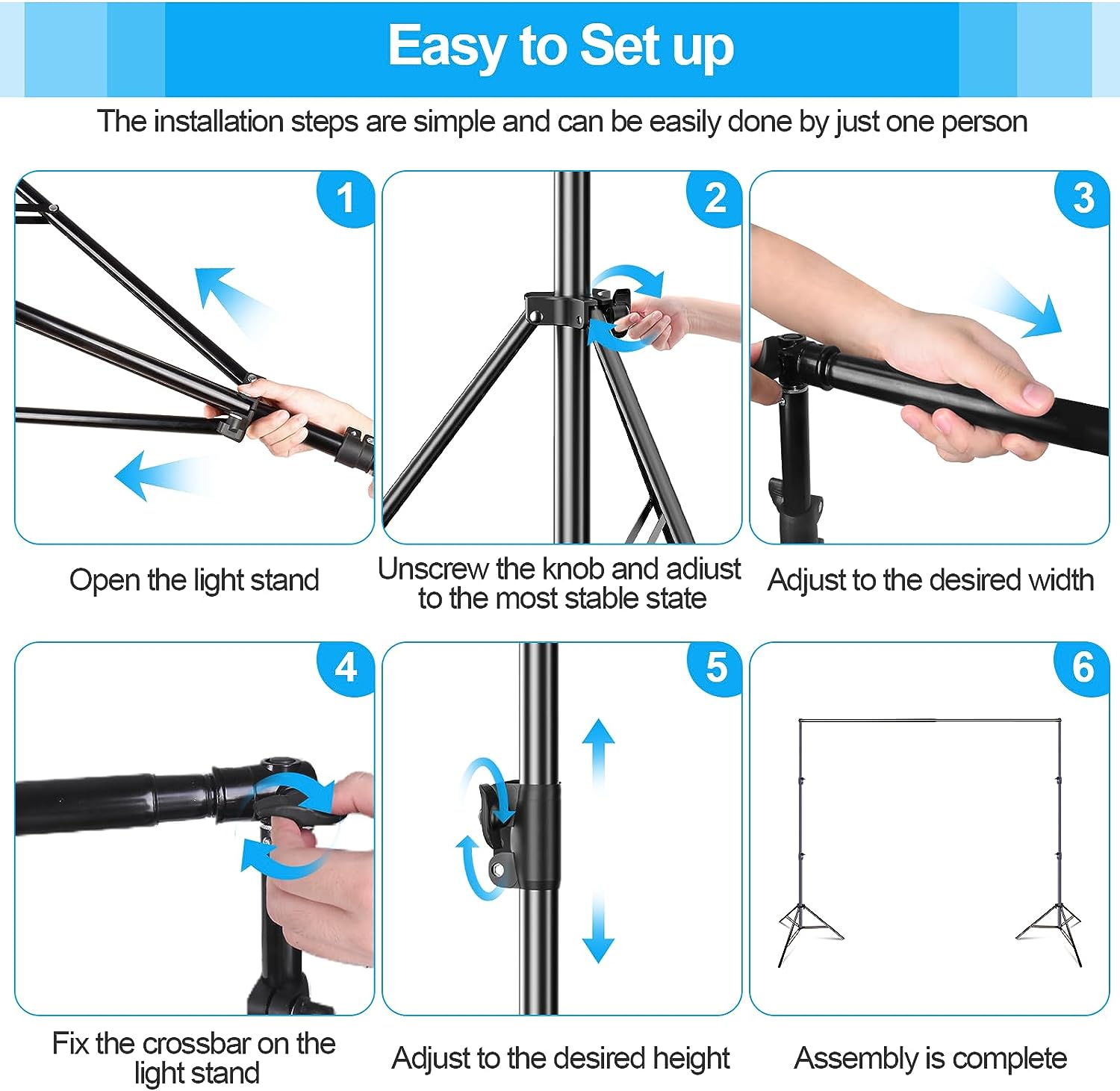 Easy to Set up

The installation steps are simple and can be easily done by just one person

1

Open the light stand

2

Unscrew the knob and adiust to the most stable state

3

Adjust to the desired width

4

Fix the crossbar on the light stand

5

Adjust to the desired height

6

Assembly is complete