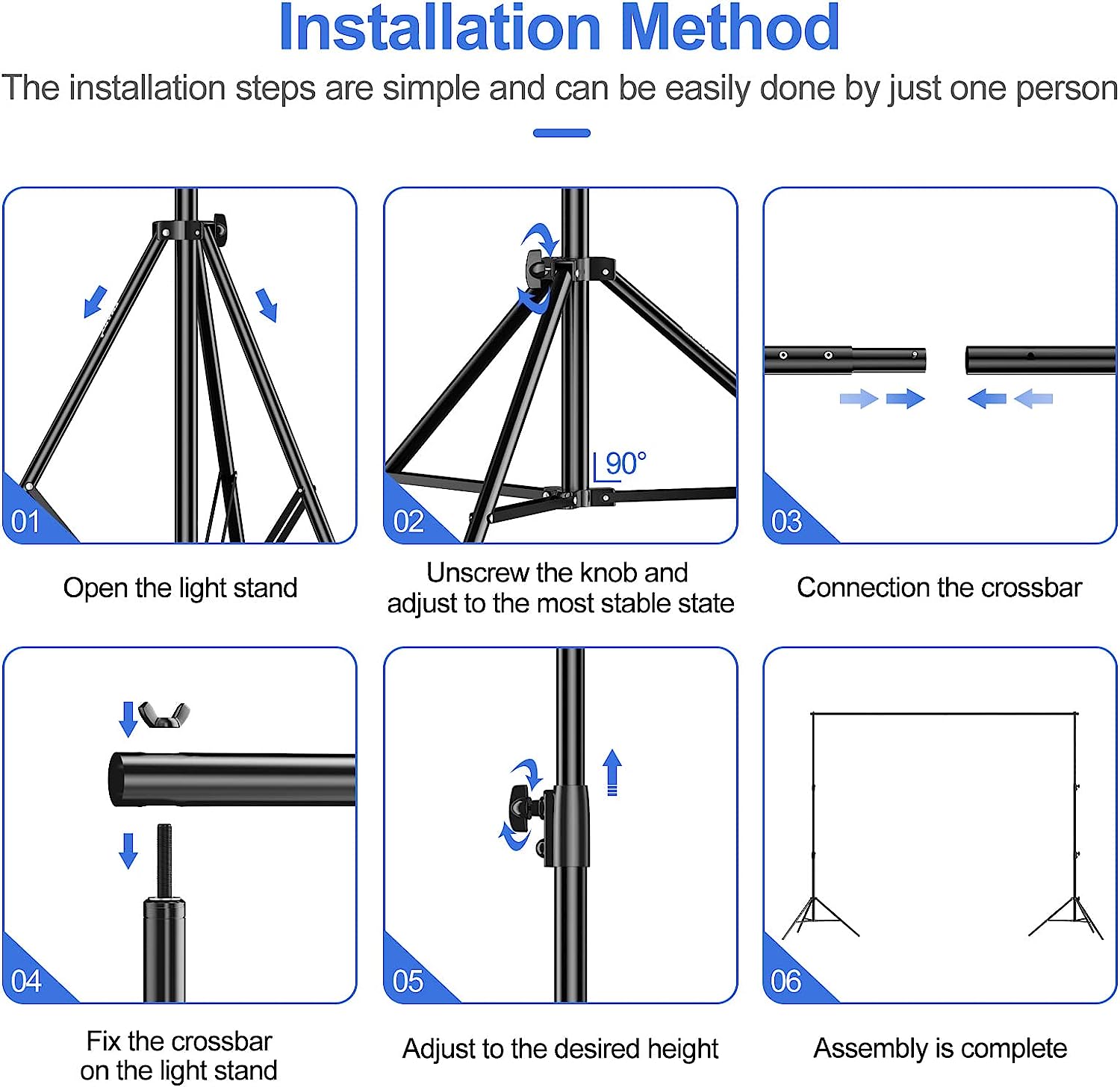 Installation Method

The installation steps are simple and can be easily done by just one person

01

Open the light stand

90°

02

Unscrew the knob and adjust to the most stable state

03

Connection the crossbar

04

Fix the crossbar on the light stand

05

Adjust to the desired height

06

Assembly is complete