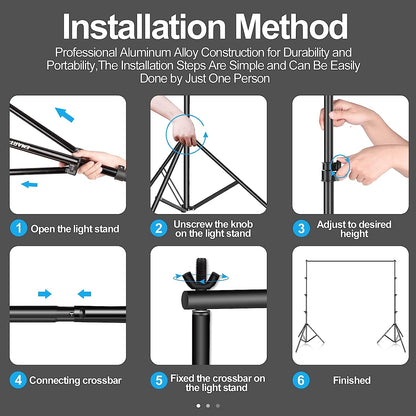 Installation Method

Professional Aluminum Alloy Construction for Durability and Portability,The Installation Steps Are Simple and Can Be Easily Done by Just One Person

1 Open the light stand

2 Unscrew the knob on the light stand

3 Adjust to desired height

4 Connecting crossbar

5 Fixed the crossbar on the light stand

6 Finished