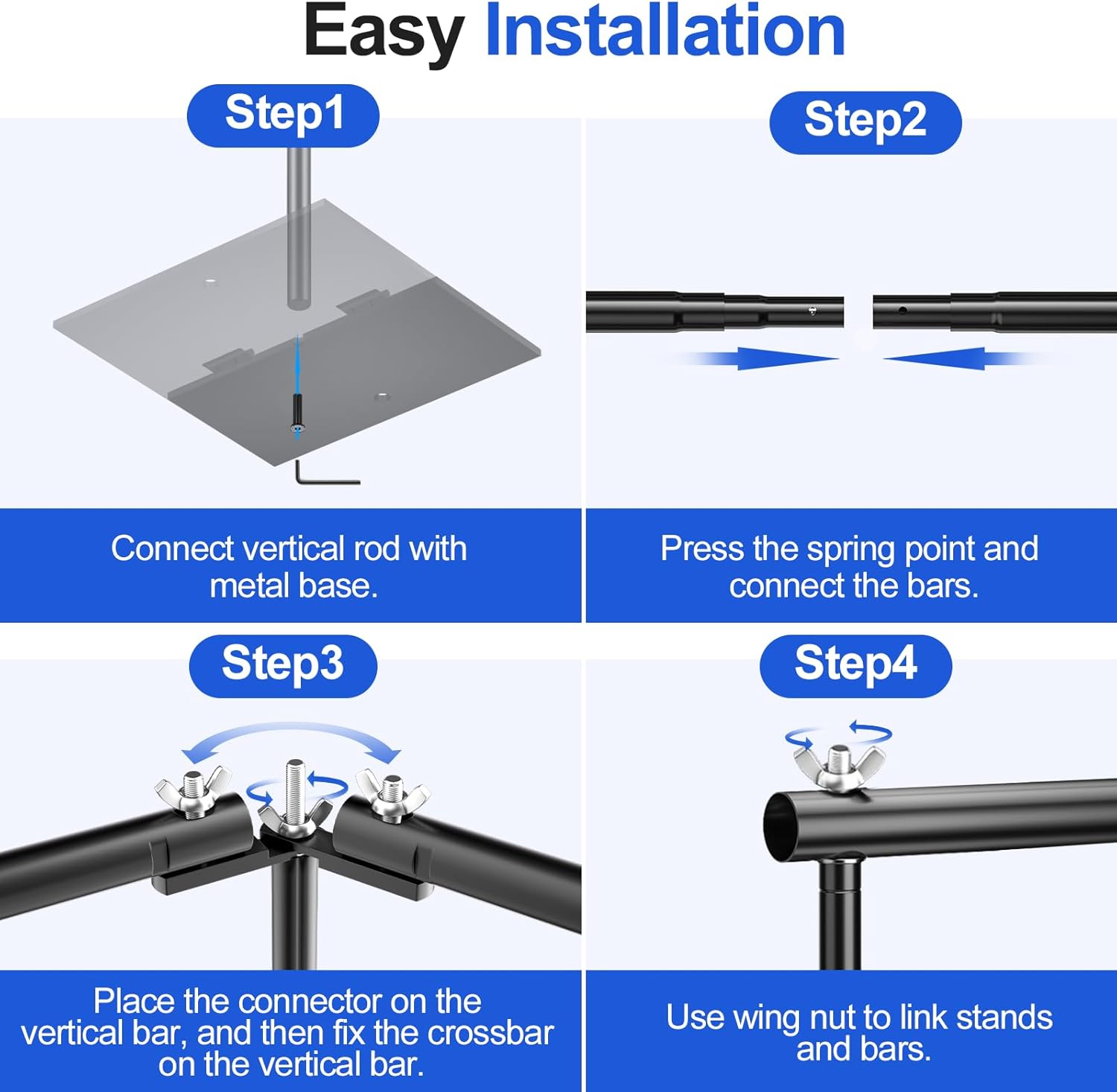 Easy Installation

Step1

Connect vertical rod with metal base.

Step2

Press the spring point and connect the bars.

Step3

Place the connector on the vertical bar, and then fix the crossbar on the vertical bar.

Step4

Use wing nut to link stands and bars.