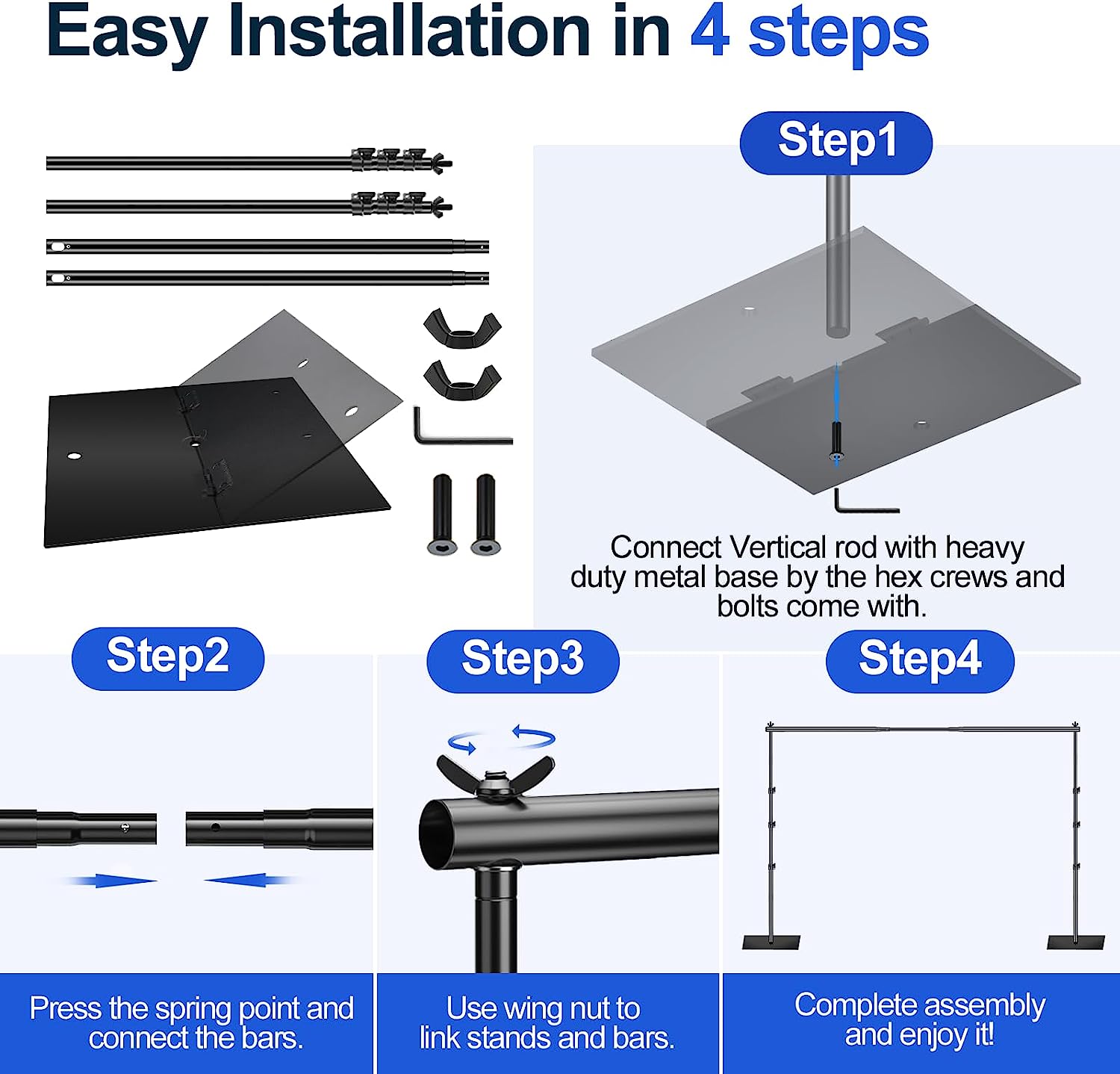 Easy Installation in 4 steps

Step1

Connect Vertical rod with heavy duty metal base by the hex crews and bolts come with.

Step2

Press the spring point and connect the bars.

Step3

Use wing nut to link stands and bars.

Step4

Complete assembly and enjoy it!