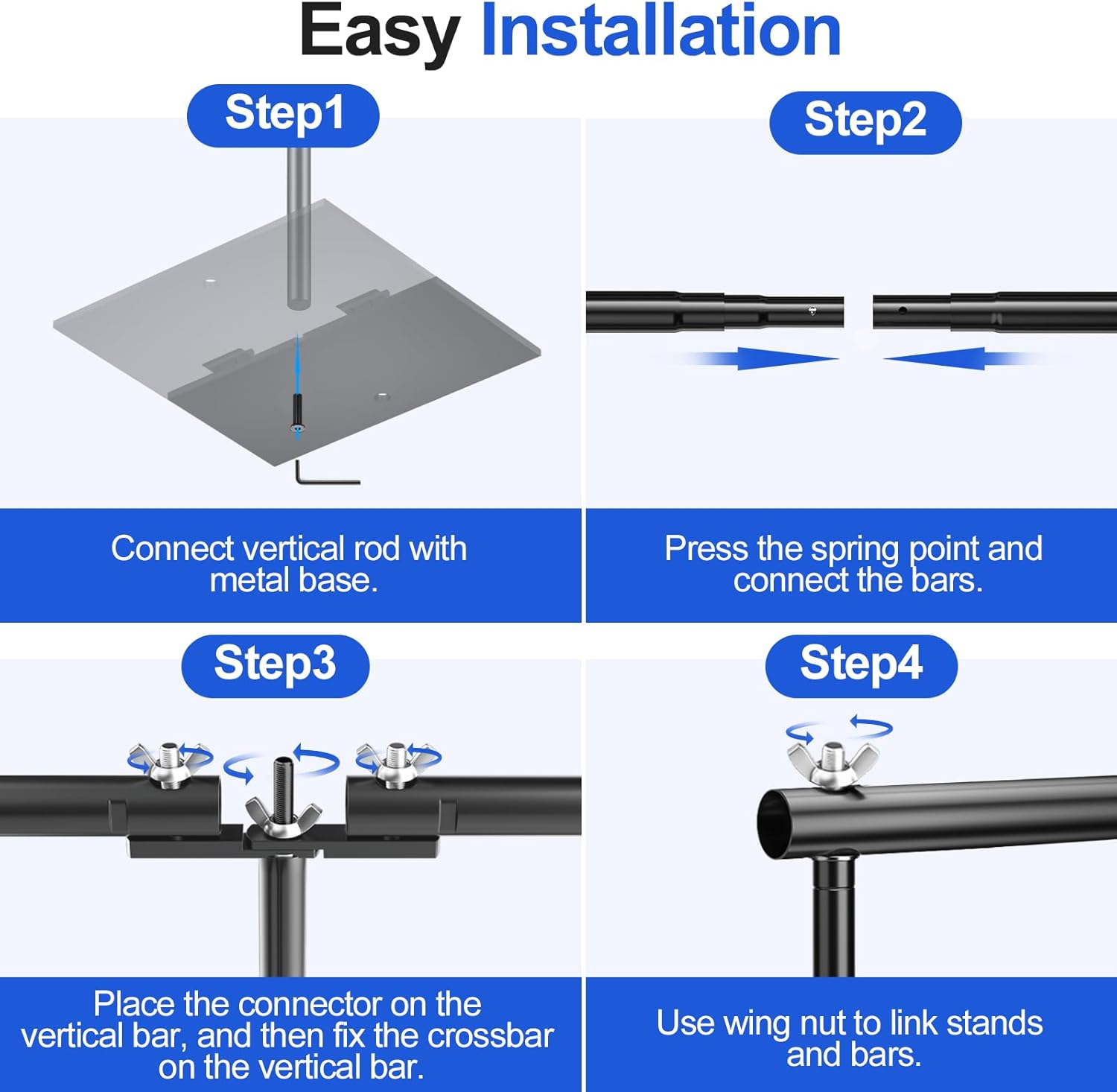 Easy Installation

Step1

Connect vertical rod with metal base.

Step2

Press the spring point and connect the bars.

Step3

Place the connector on the vertical bar, and then fix the crossbar on the vertical bar.

Step4

Use wing nut to link stands and bars.