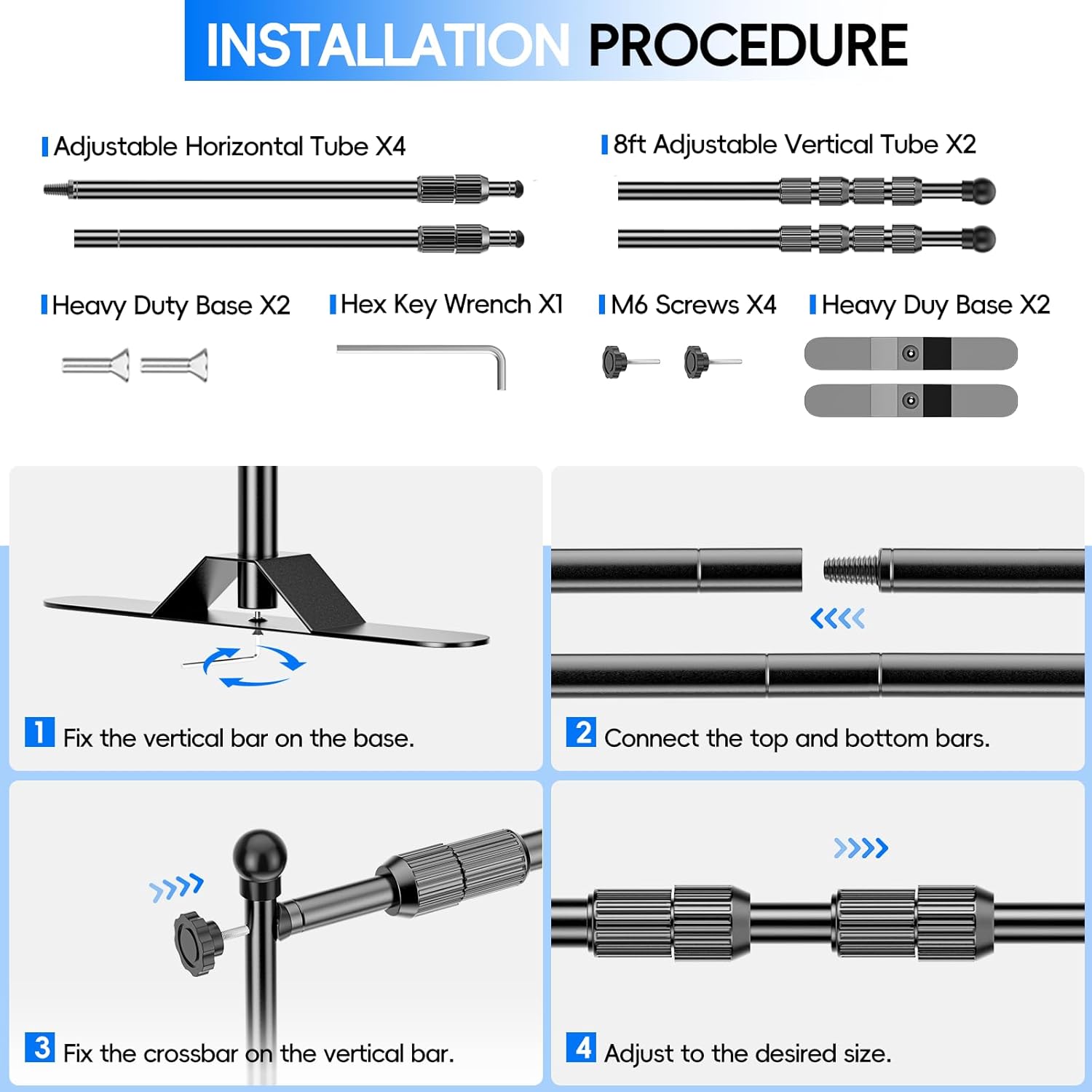 INSTALLATION PROCEDURE

Adjustable Horizontal Tube X4

8ft Adjustable Vertical Tube X2

Heavy Duty Base X2

Hex Key Wrench X1

M6 Screws X4

Heavy Duy Base X2

1 Fix the vertical bar on the base.

2 Connect the top and bottom bars.

3 Fix the crossbar on the vertical bar.

4 Adjust to the desired size.