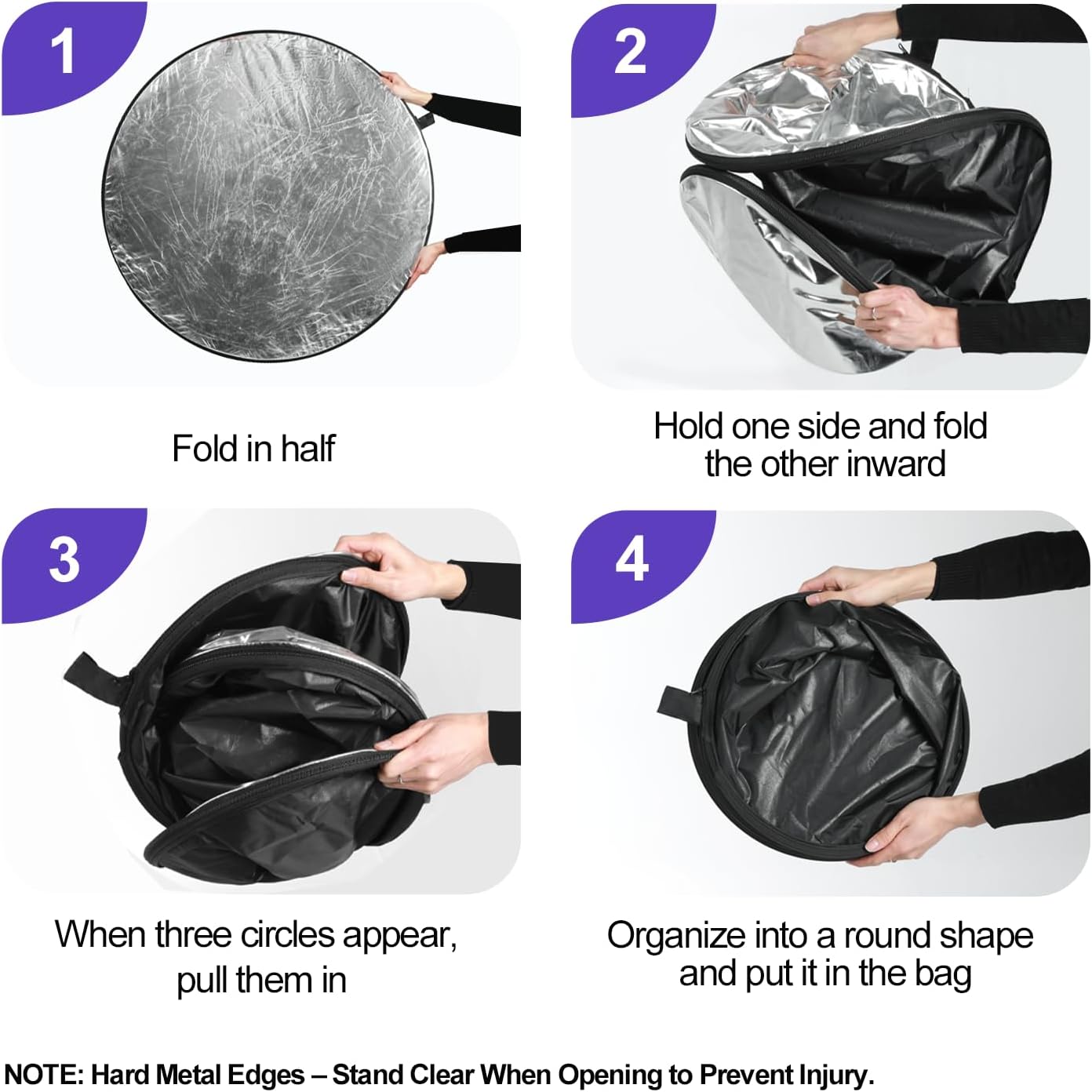 1

Fold in half

2

Hold one side and fold the other inward

3

When three circles appear, pull them in

4

Organize into a round shape and put it in the bag

NOTE: Hard Metal Edges – Stand Clear When Opening to Prevent Injury.