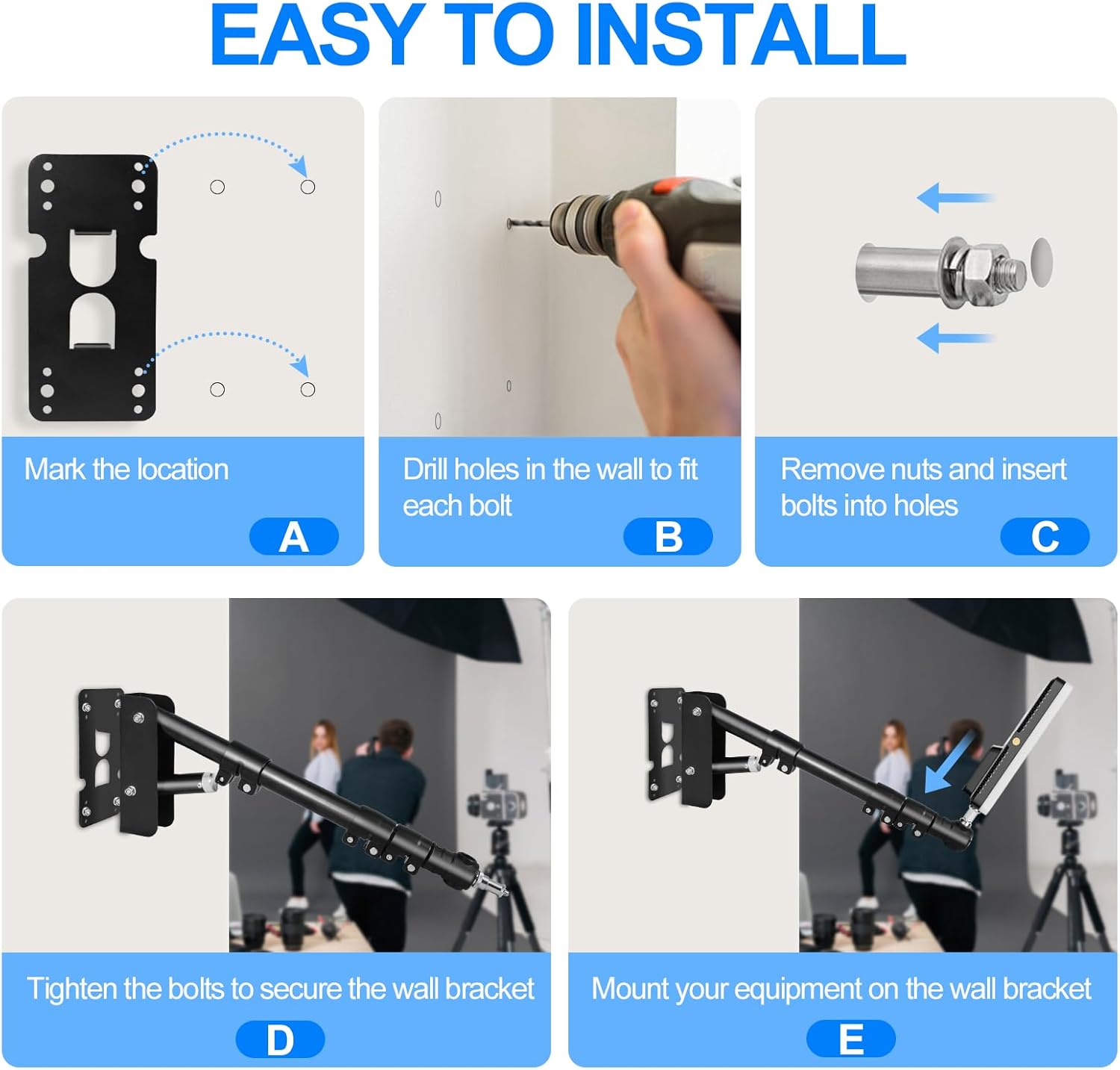 EASY TO INSTALL

Mark the location

A

Drill holes in the wall to fit each bolt

B

Remove nuts and insert bolts into holes

C

Tighten the bolts to secure the wall bracket

D

Mount your equipment on the wall bracket

E