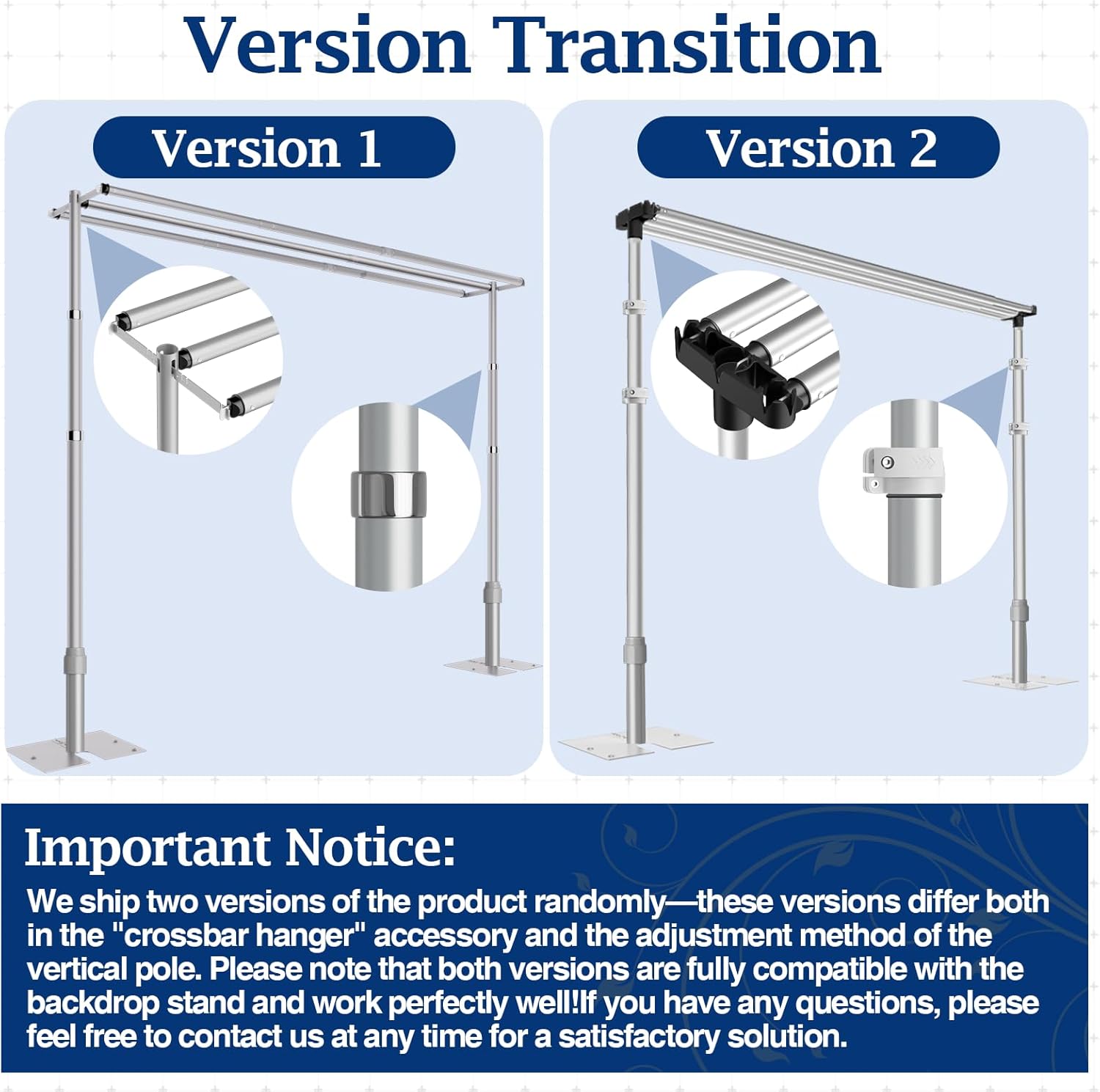 Version Transition

Version 1

Version 2

Important Notice:

We ship two versions of the product randomly—these versions differ both in the "crossbar hanger" accessory and the adjustment method of the vertical pole. Please note that both versions are fully compatible with the backdrop stand and work perfectly well!If you have any questions, please feel free to contact us at any time for a satisfactory solution.