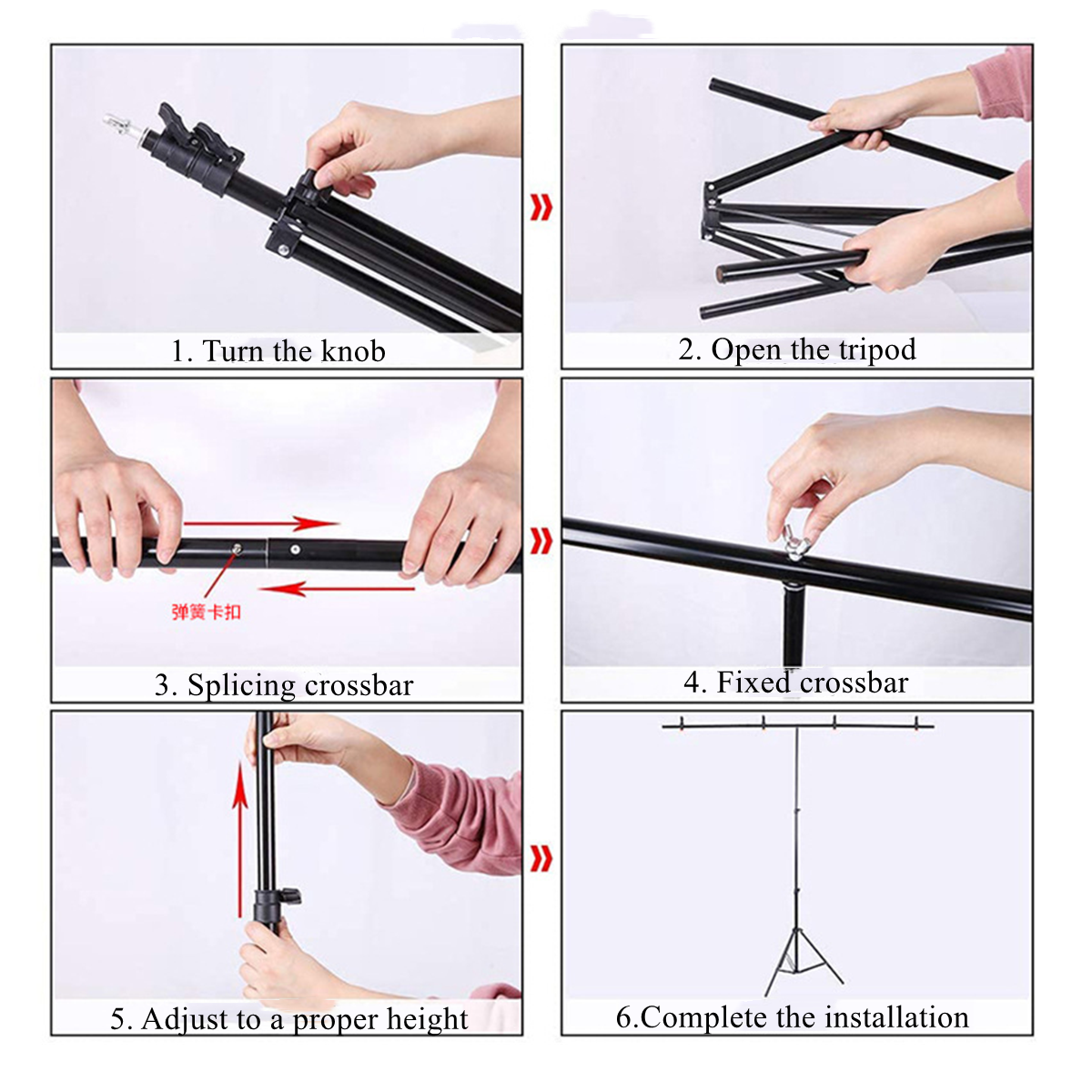 1. Turn the knob

2. Open the tripod

弹簧卡扣

3. Splicing crossbar

4. Fixed crossbar

5. Adjust to a proper height

6.Complete the installation