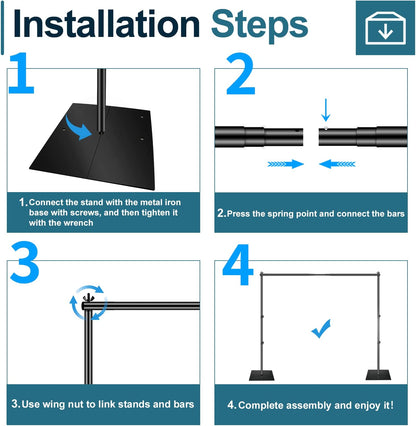 Installation Steps

1

1. Connect the stand with the metal iron base with screws, and then tighten it with the wrench

2

2. Press the spring point and connect the bars

3

3. Use wing nut to link stands and bars

4

4. Complete assembly and enjoy it!