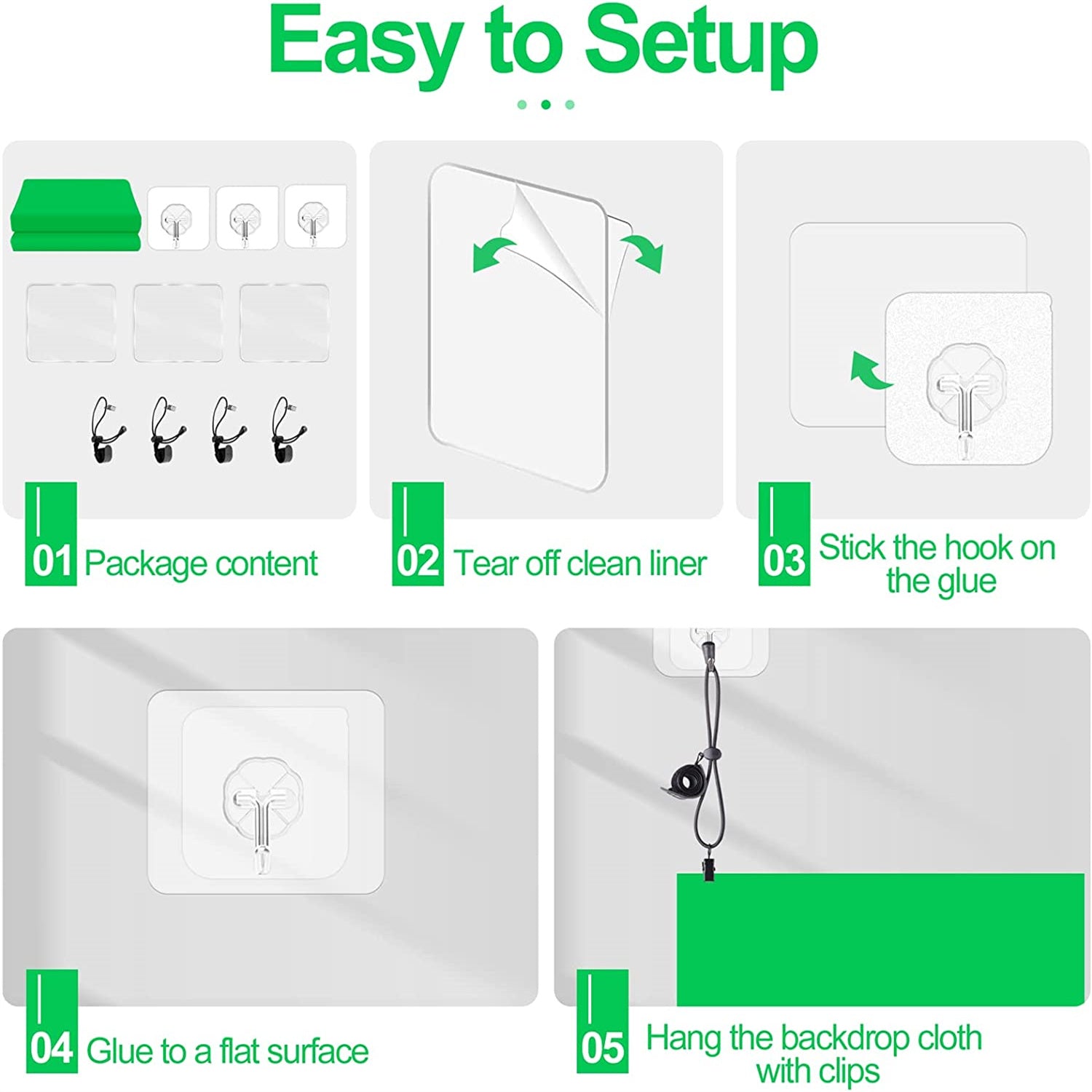 Easy to Setup

01 Package content

02 Tear off clean liner

03 Stick the hook on the glue

04 Glue to a flat surface

05 Hang the backdrop cloth with clips