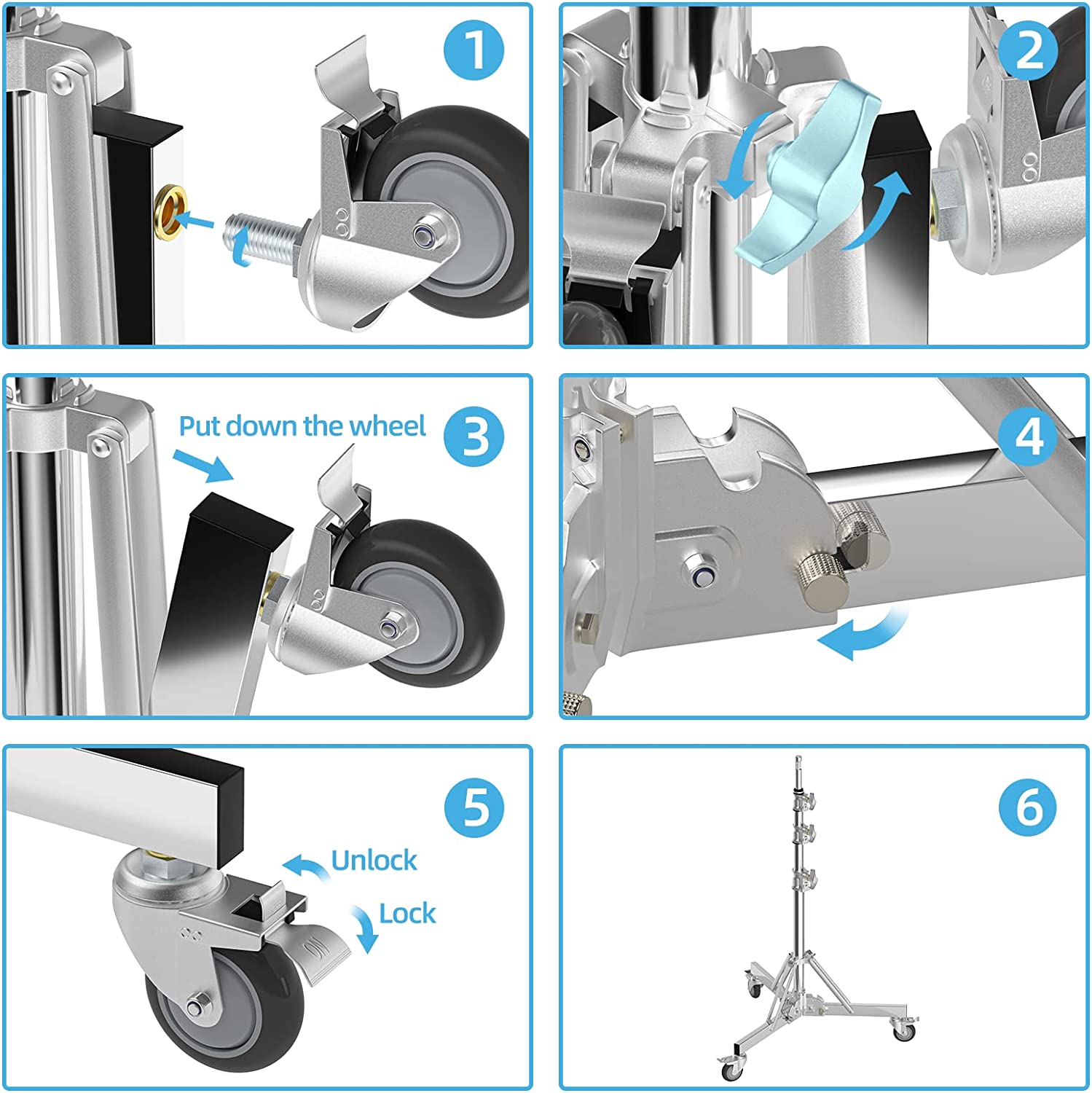 1

2

Put down the wheel

3

4

5

Unlock

Lock

6