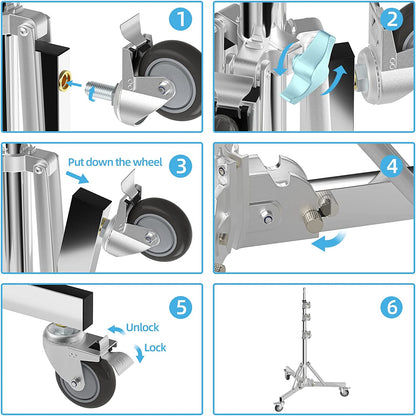 1

2

Put down the wheel

3

4

5

Unlock

Lock

6