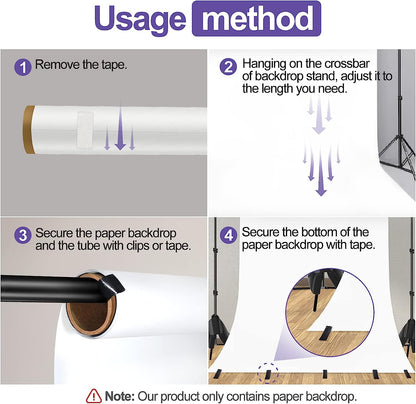 Usage method

1 Remove the tape.

2 Hanging on the crossbar of backdrop stand, adjust it to the length you need.

3 Secure the paper backdrop and the tube with clips or tape.

4 Secure the bottom of the paper backdrop with tape.

Note: Our product only contains paper backdrop.