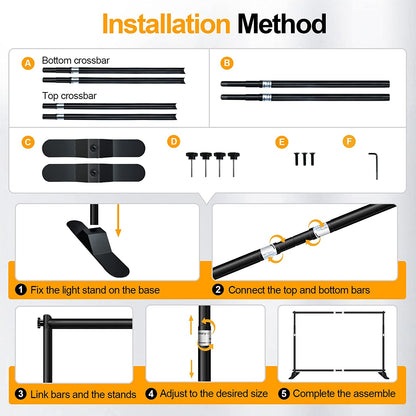 Installation Method

A Bottom crossbar

Top crossbar

B

C

D

E

F

1 Fix the light stand on the base

2 Connect the top and bottom bars

3 Link bars and the stands

4 Adjust to the desired size

5 Complete the assemble