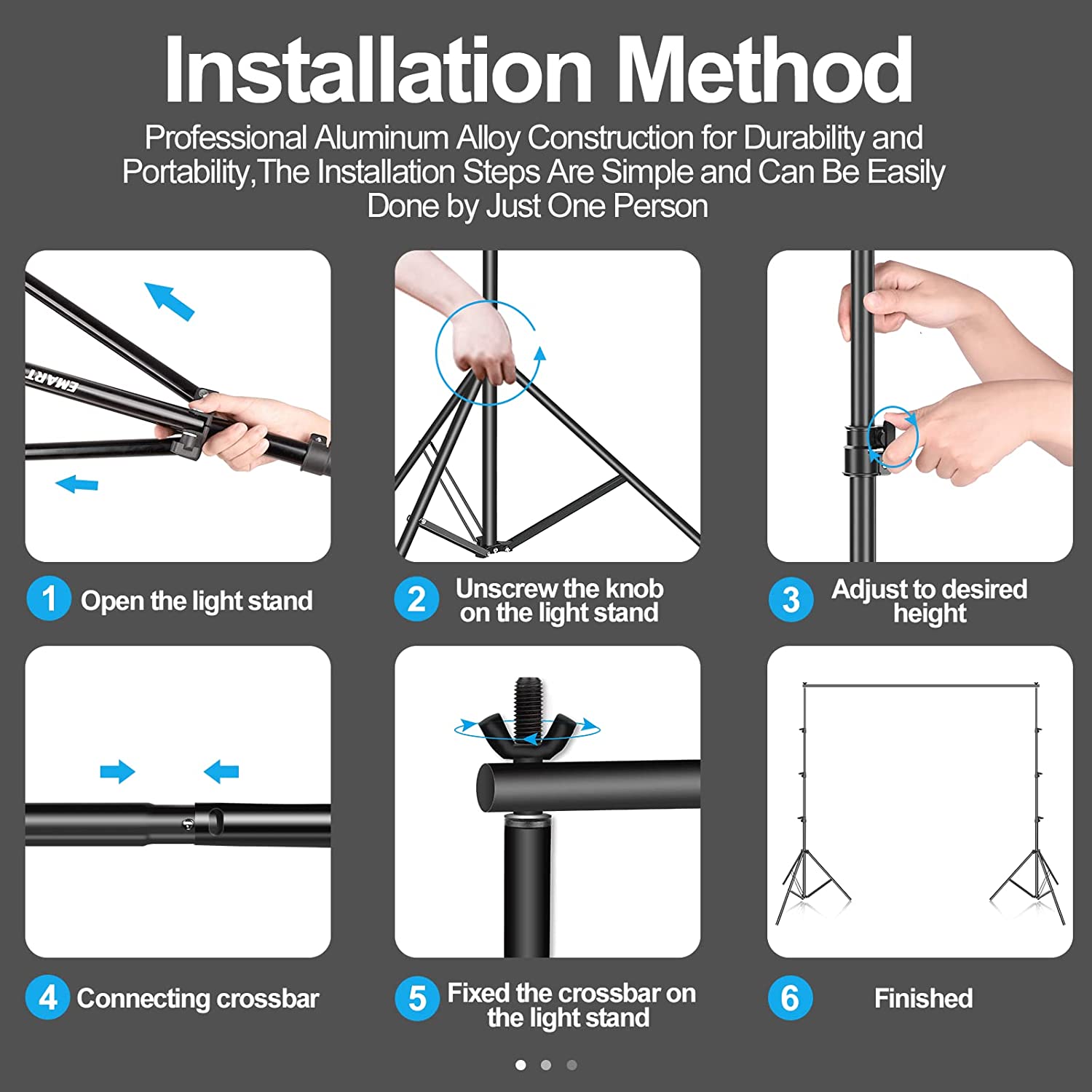 Installation Method

Professional Aluminum Alloy Construction for Durability and Portability,The Installation Steps Are Simple and Can Be Easily Done by Just One Person

EMART

1 Open the light stand

2 Unscrew the knob on the light stand

3 Adjust to desired height

4 Connecting crossbar

5 Fixed the crossbar on the light stand

6 Finished