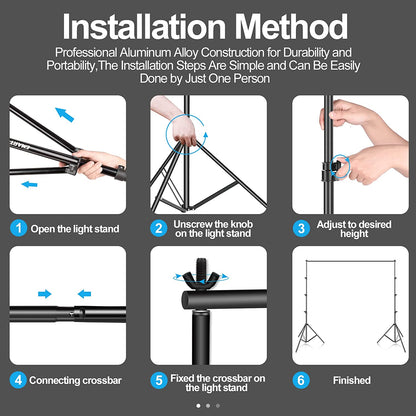 Installation Method

Professional Aluminum Alloy Construction for Durability and Portability,The Installation Steps Are Simple and Can Be Easily Done by Just One Person

1 Open the light stand

2 Unscrew the knob on the light stand

3 Adjust to desired height

4 Connecting crossbar

5 Fixed the crossbar on the light stand

6 Finished